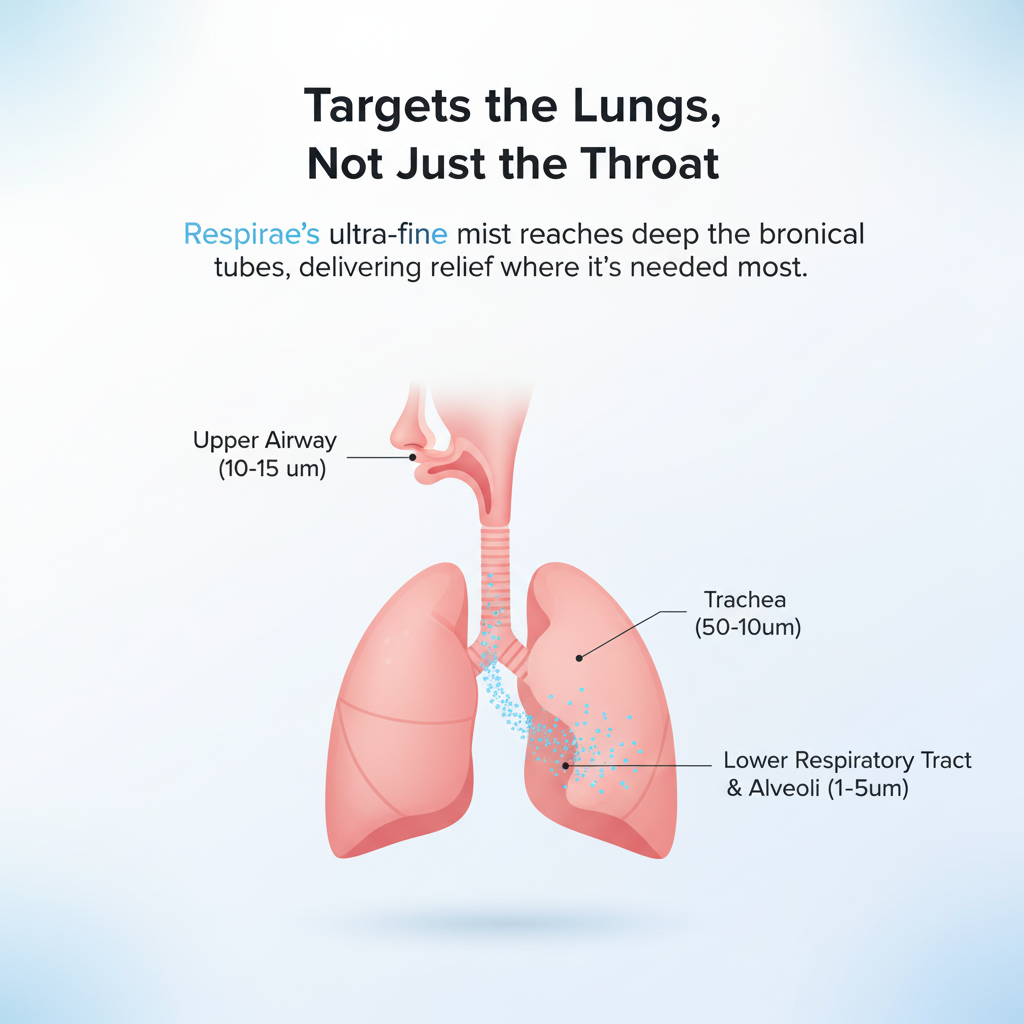 Targets the Lungs,
Not Just the Throat

Respirae's ultra-fine mist reaches deep the bronical tubes, delivering relief where it's needed most.

Upper Airway
(10-15 um)

Trachea
(50-10um)

Lower Respiratory Tract
& Alveoli (1-5um)